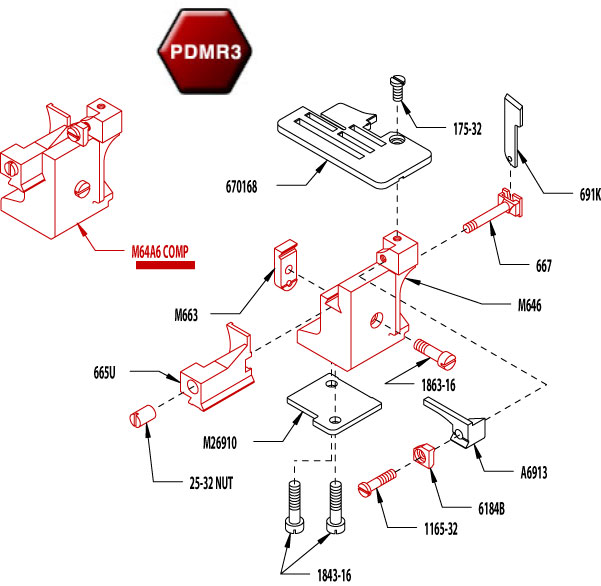 PDMR3

175-32

670168

691K

M64A6 COMP

667

M663

M646

665U

1863-16

M26910

A6913

25-32 NUT

6184B

1165-32

1843-16